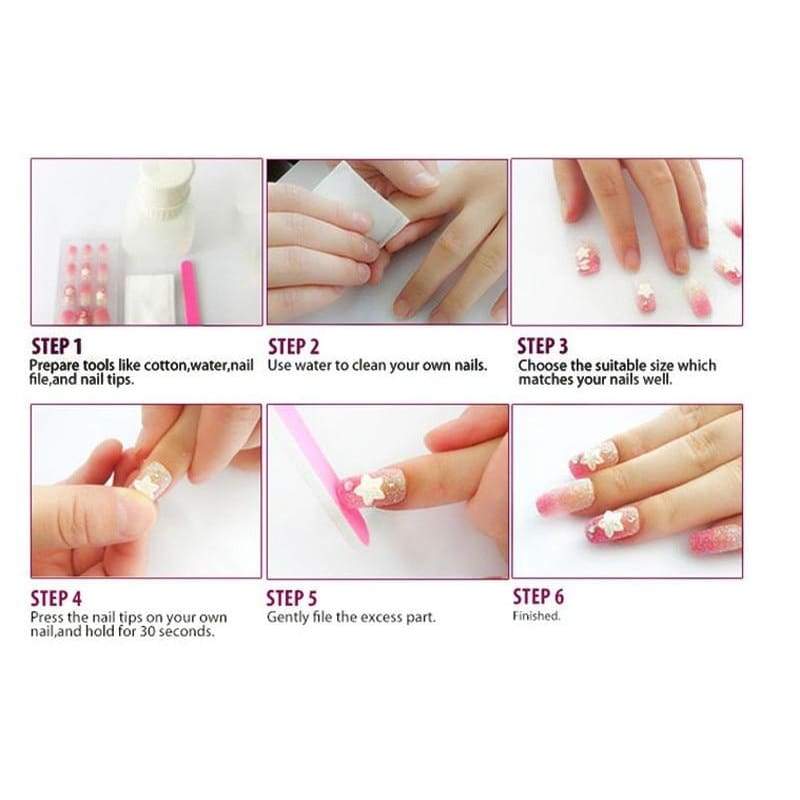 STEP 1
Prepare tools like cotton,water,nail file,and nail tips.

STEP 2
Use water to clean your own nails.

STEP 3
Choose the suitable size which matches your nails well.

STEP 4
Press the nail tips on your own nail,and hold for 30 seconds.

STEP 5
Gently file the excess part.

STEP 6
Finished.